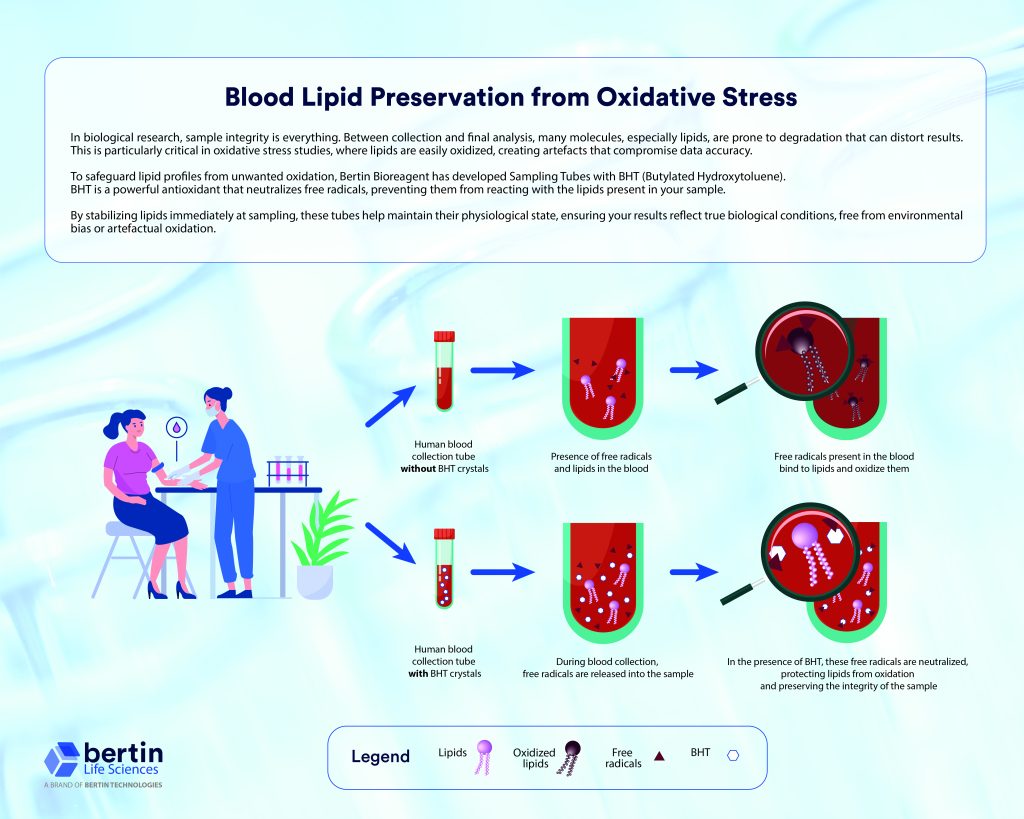 Blood Lipid Preservation from Oxidative Stress

In biological research, sample integrity is everything. Between collection and final analysis, many molecules, especially lipids, are prone to degradation that can distort results. This is particularly critical in oxidative stress studies, where lipids are easily oxidized, creating artefacts that compromise data accuracy.

To safeguard lipid profiles from unwanted oxidation, Bertin Bioreagent has developed Sampling Tubes with BHT (Butylated Hydroxytoluene). BHT is a powerful antioxidant that neutralizes free radicals, preventing them from reacting with the lipids present in your sample.

By stabilizing lipids immediately at sampling, these tubes help maintain their physiological state, ensuring your results reflect true biological conditions, free from environmental bias or artefactual oxidation.

Human blood collection tube without BHT crystals

Presence of free radicals and lipids in the blood

Free radicals present in the blood bind to lipids and oxidize them

Human blood collection tube with BHT crystals

During blood collection, free radicals are released into the sample

In the presence of BHT, these free radicals are neutralized, protecting lipids from oxidation and preserving the integrity of the sample

bertin Life Sciences
A BRAND OF BERTIN TECHNOLOGIES

Legend
Lipids
Oxidized lipids
Free radicals
BHT